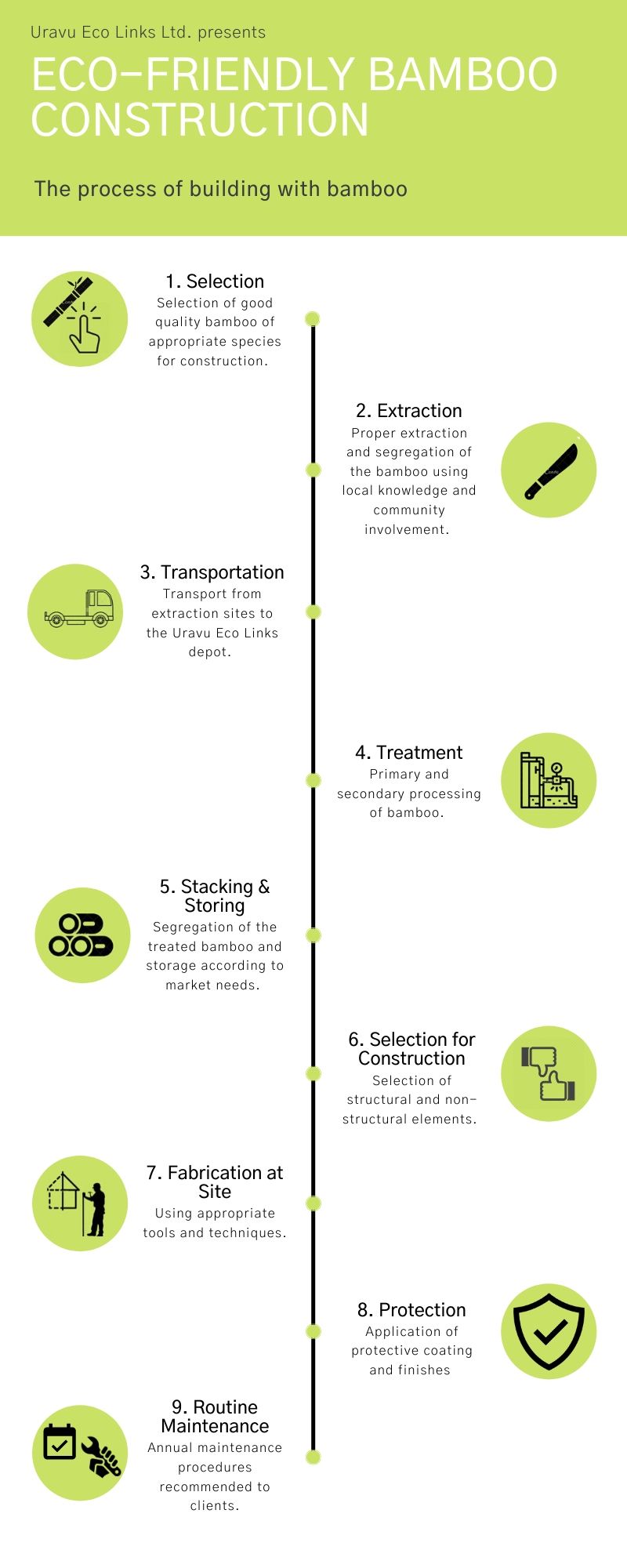 Uravu Eco Links Ltd. presents

ECO-FRIENDLY BAMBOO CONSTRUCTION

The process of building with bamboo

1. Selection
Selection of good quality bamboo of appropriate species for construction.

2. Extraction
Proper extraction and segregation of the bamboo using local knowledge and community involvement.

3. Transportation
Transport from extraction sites to the Uravu Eco Links depot.

4. Treatment
Primary and secondary processing of bamboo.

5. Stacking & Storing
Segregation of the treated bamboo and storage according to market needs.

6. Selection for Construction
Selection of structural and non-structural elements.

7. Fabrication at Site
Using appropriate tools and techniques.

8. Protection
Application of protective coating and finishes

9. Routine Maintenance
Annual maintenance procedures recommended to clients.